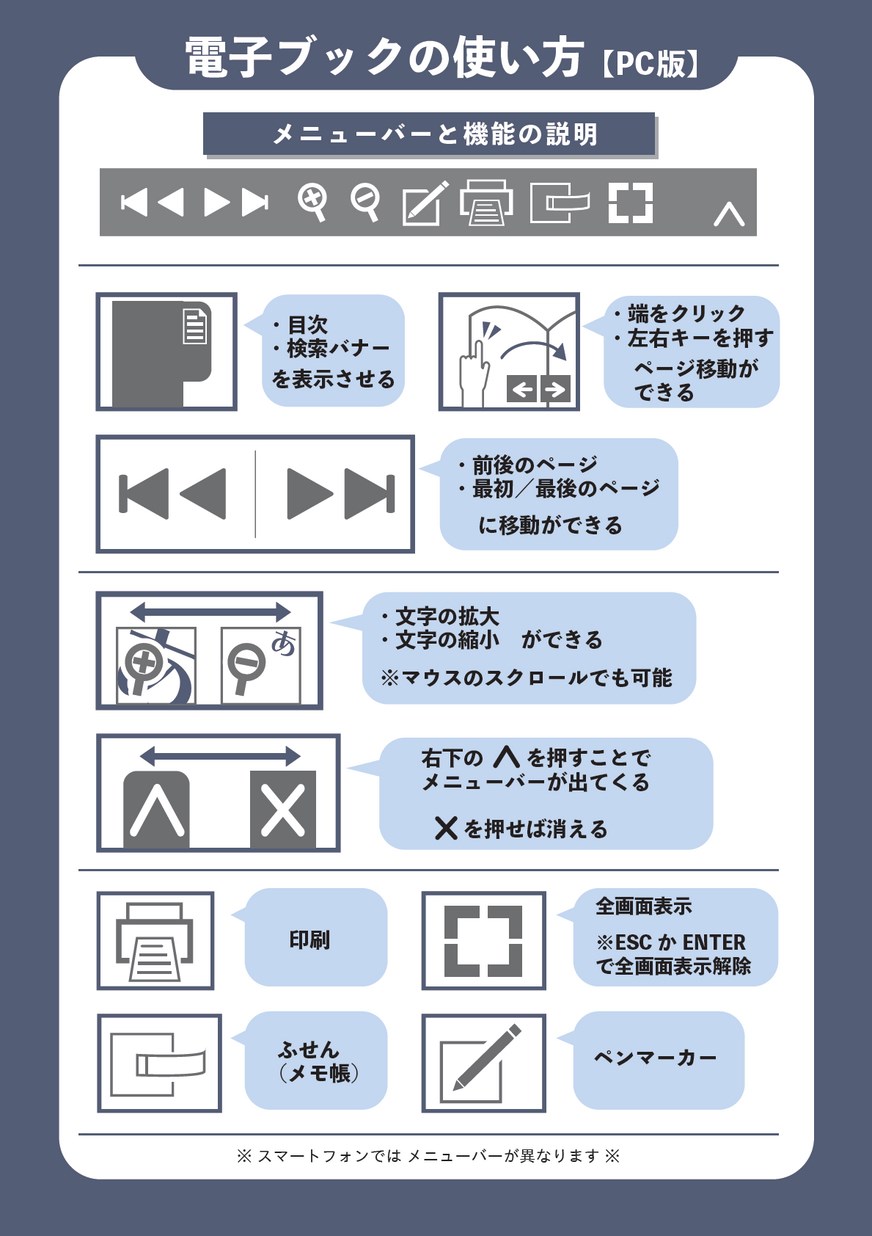 電子ブックの使い方【PC版】

メニューバーと機能の説明

・目次
・検索バナー
を表示させる

・端をクリック
・左右キーを押す
ページ移動ができる

・前後のページ
・最初／最後のページ
に移動ができる

あ

・文字の拡大
・文字の縮小　ができる
※マウスのスクロールでも可能

右下の ∧ を押すことで
メニューバーが出てくる

✕ を押せば消える

印刷

全画面表示
※ESC か ENTER
で全画面表示解除

ふせん
（メモ帳）

ペンマーカー

※ スマートフォンでは メニューバーが異なります ※